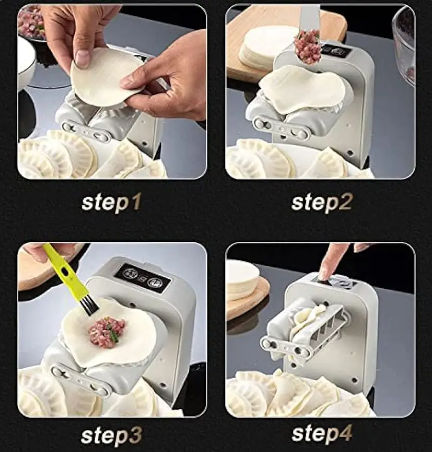 step1

step2

step3

step4